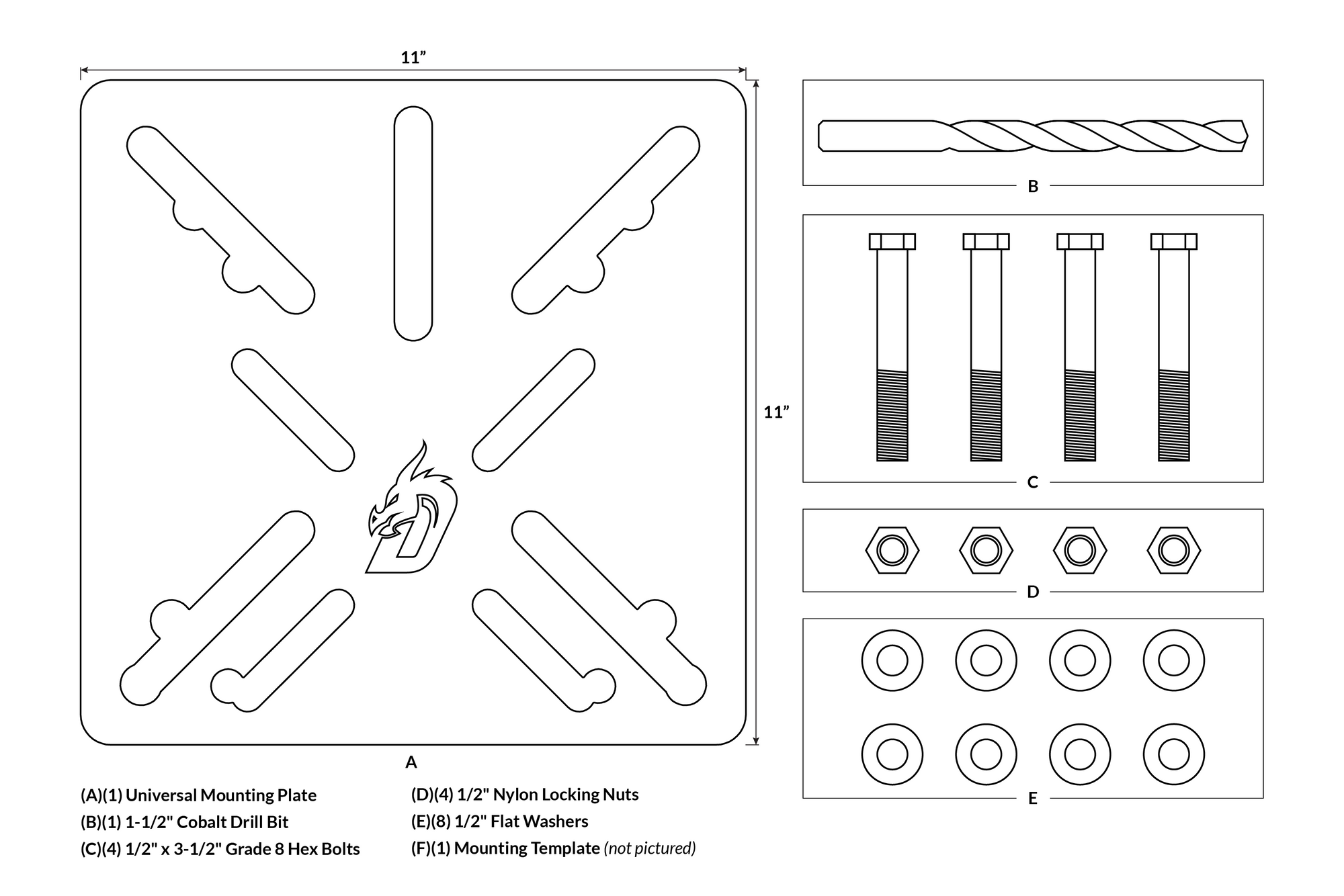 11”

11”

A

B

C

D

E

(A)(1) Universal Mounting Plate
(B)(1) 1-1/2" Cobalt Drill Bit
(C)(4) 1/2" x 3-1/2" Grade 8 Hex Bolts

(D)(4) 1/2" Nylon Locking Nuts
(E)(8) 1/2" Flat Washers
(F)(1) Mounting Template (not pictured)